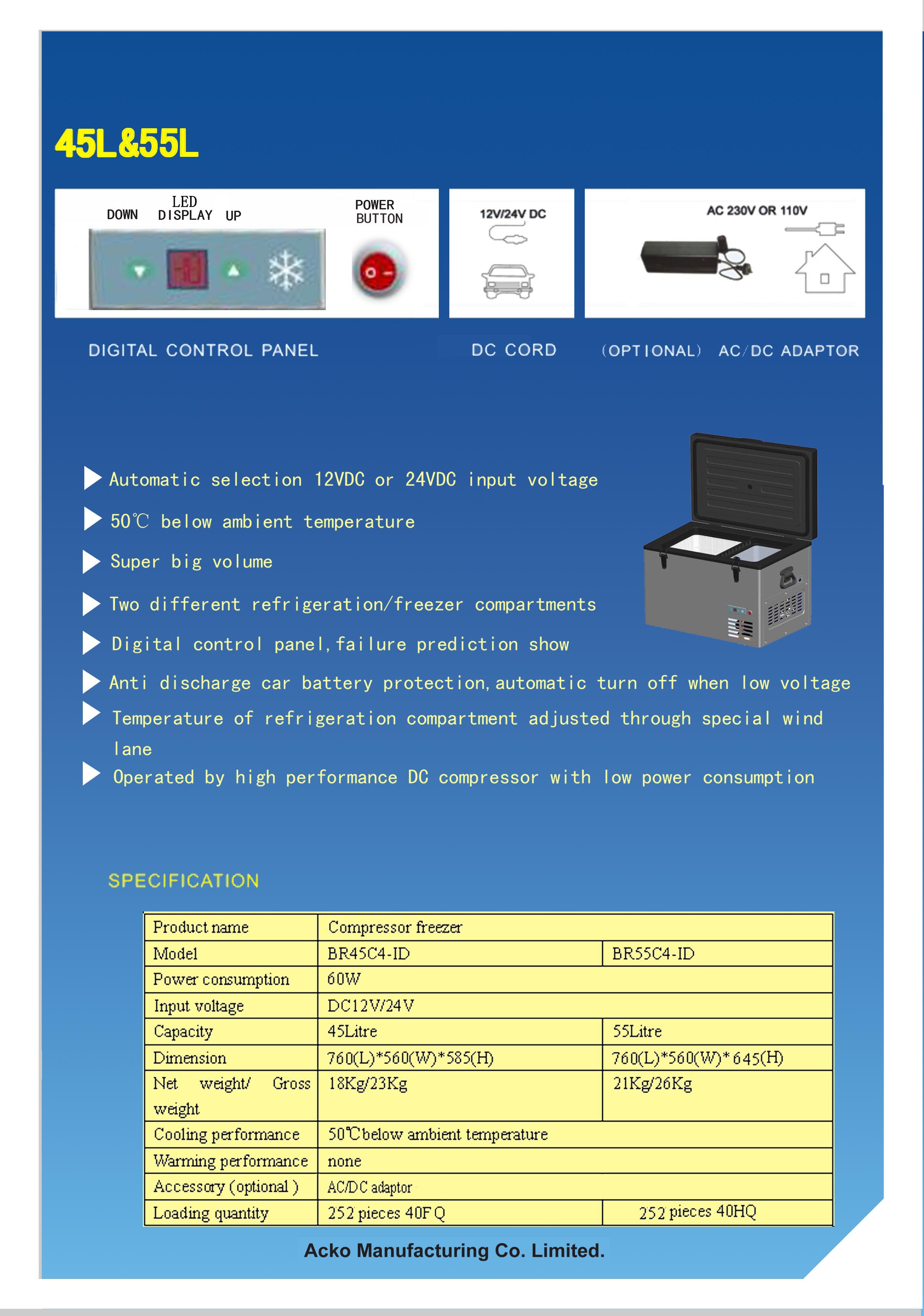 45L&55L

DOWN LED DISPLAY UP

POWER BUTTON

12V/24V DC

AC 230V OR 110V

DIGITAL CONTROL PANEL

DC CORD

(OPTIONAL) AC/DC ADAPTOR

Automatic selection 12VDC or 24VDC input voltage

50℃ below ambient temperature

Super big volume

Two different refrigeration/freezer compartments

Digital control panel, failure prediction show

Anti discharge car battery protection, automatic turn off when low voltage

Temperature of refrigeration compartment adjusted through special wind lane

Operated by high performance DC compressor with low power consumption

SPECIFICATION

| Product name | Compressor freezer | |
|---|---|---|
| Model | BR45C4-ID | BR55C4-ID |
| Power consumption | 60W | |
| Input voltage | DC12V/24V | |
| Capacity | 45Litre | 55Litre |
| Dimension | 760(L)*560(W)*585(H) | 760(L)*560(W)*645(H) |
| Net weight/ Gross weight | 18Kg/23Kg | 21Kg/26Kg |
| Cooling performance | 50℃below ambient temperature | |
| Warming performance | none | |
| Accessory (optional ) | AC/DC adaptor | |
| Loading quantity | 252 pieces 40FQ | 252 pieces 40HQ |

Acko Manufacturing Co. Limited.